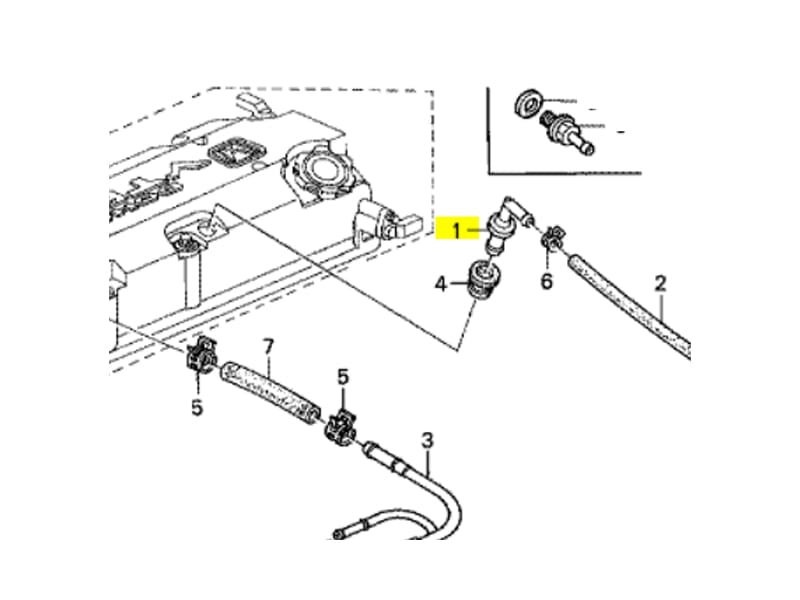 1
4
6
2
7
5
5
3