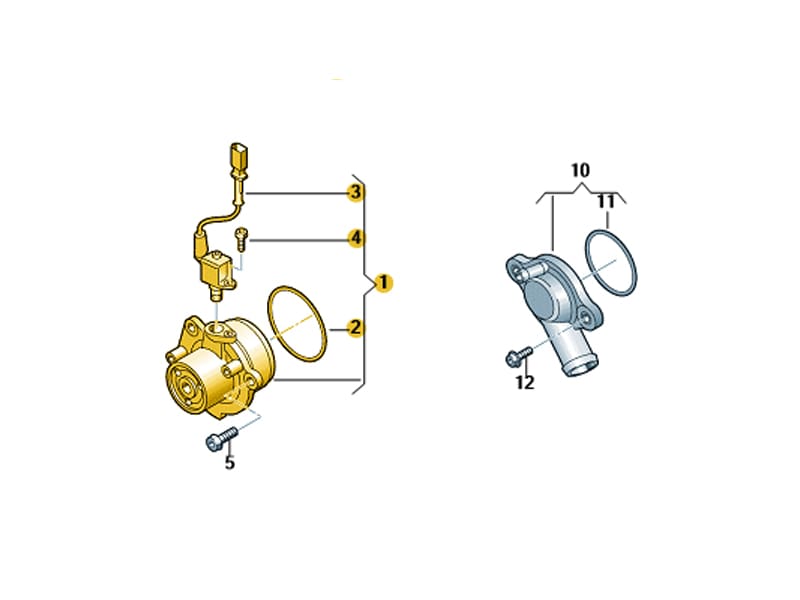 3
4
1
2
5
10
11
12