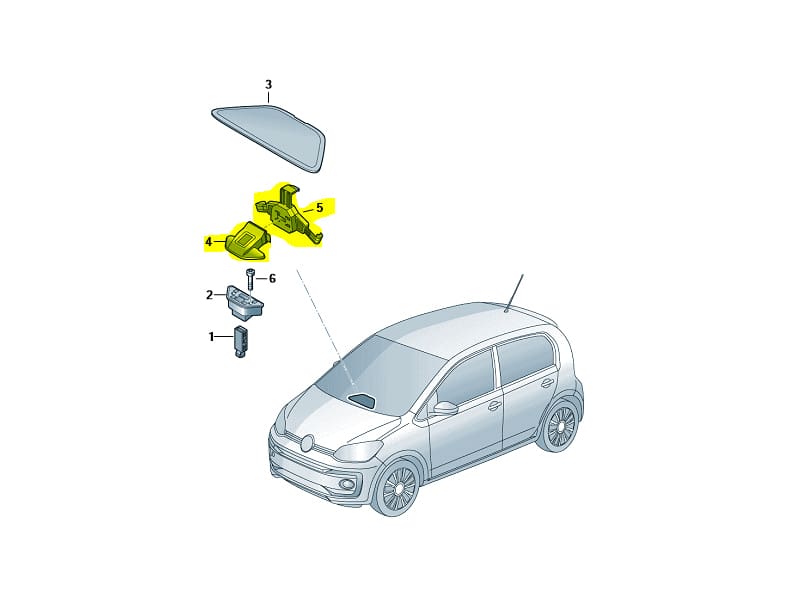 3
5
4
6
2
1