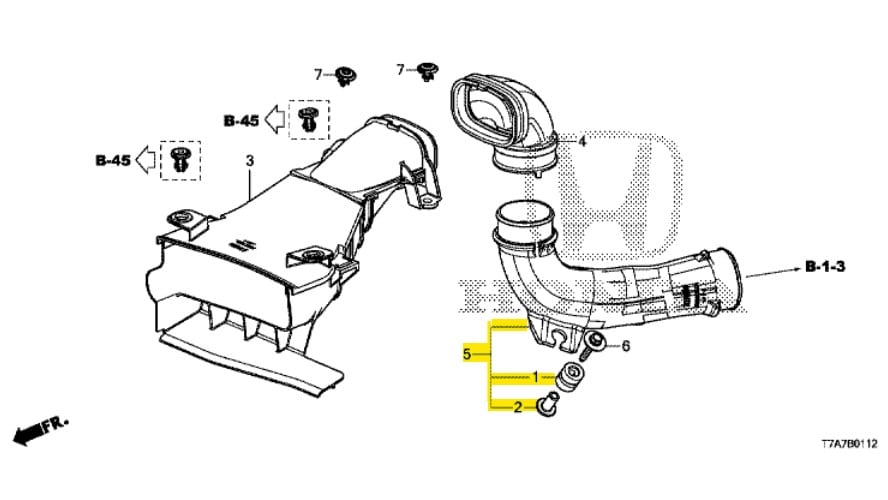 7
7
B-45
B-45
3
4
B-1-3
5
6
1
2
FR.
T7A7B0112