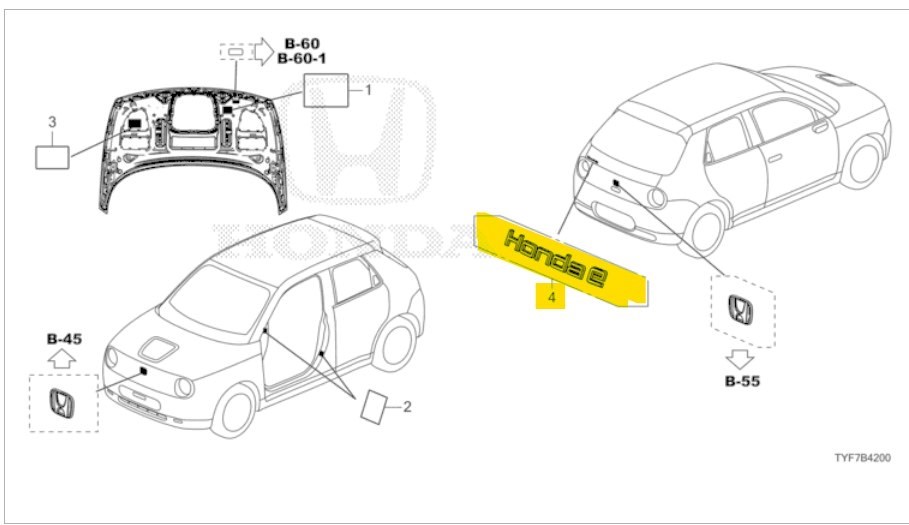 B-60
B-60-1

1

3

HONDA

Honda e

4

B-45

2

B-55

TYF7B4200