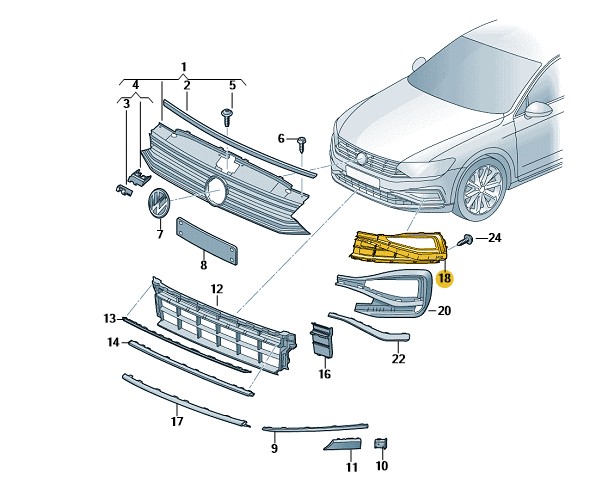 1
4
2
5
3
6
7
8
24
18
12
20
13
14
22
16
17
9
11
10