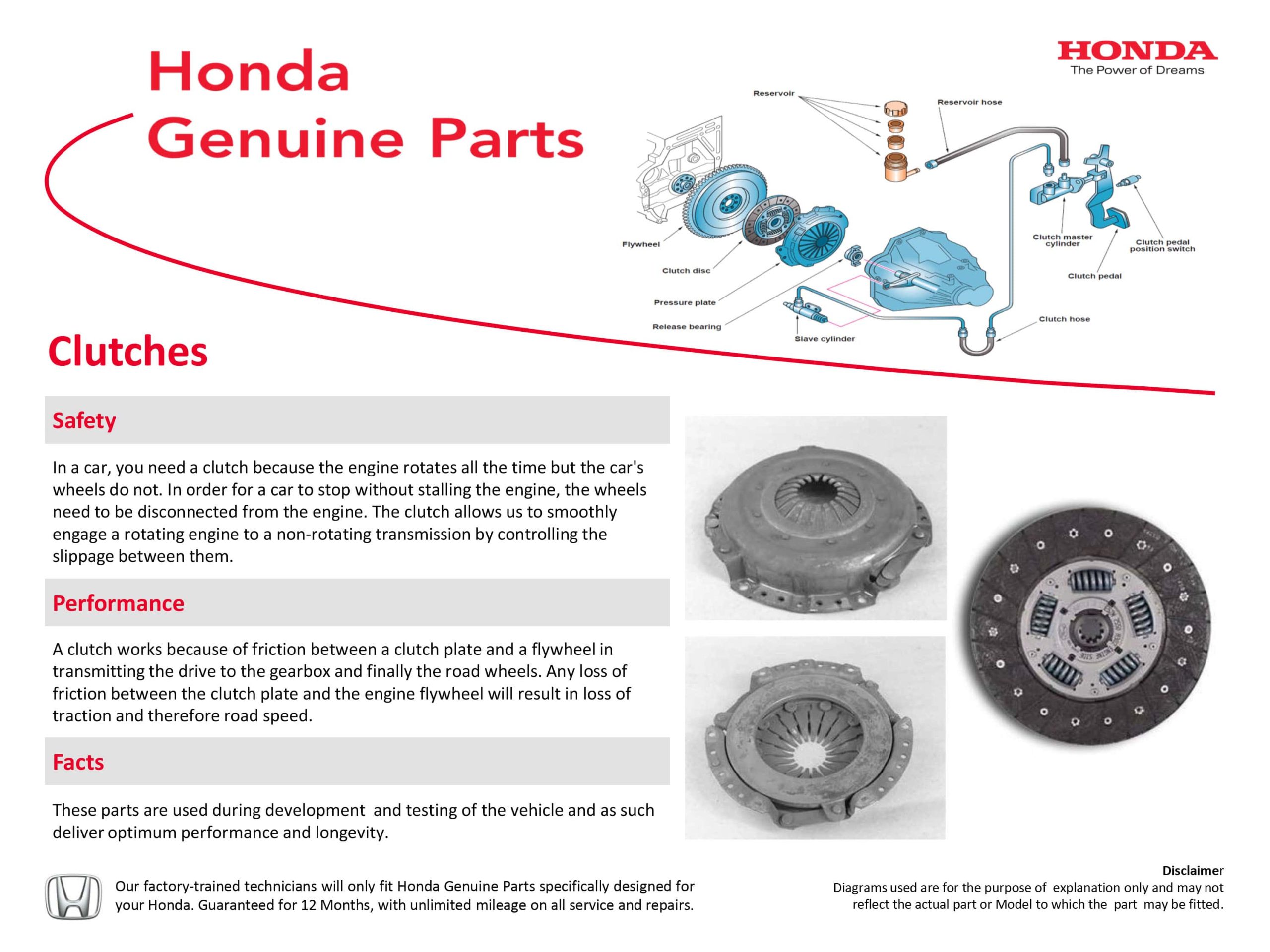 Honda Genuine Parts

HONDA
The Power of Dreams

Reservoir
Reservoir hose
Flywheel
Clutch disc
Pressure plate
Release bearing
Slave cylinder
Clutch master cylinder
Clutch pedal position switch
Clutch pedal
Clutch hose

Clutches

Safety

In a car, you need a clutch because the engine rotates all the time but the car's wheels do not. In order for a car to stop without stalling the engine, the wheels need to be disconnected from the engine. The clutch allows us to smoothly engage a rotating engine to a non-rotating transmission by controlling the slippage between them.

Performance

A clutch works because of friction between a clutch plate and a flywheel in transmitting the drive to the gearbox and finally the road wheels. Any loss of friction between the clutch plate and the engine flywheel will result in loss of traction and therefore road speed.

Facts

These parts are used during development and testing of the vehicle and as such deliver optimum performance and longevity.

Our factory-trained technicians will only fit Honda Genuine Parts specifically designed for your Honda. Guaranteed for 12 Months, with unlimited mileage on all service and repairs.

Disclaimer
Diagrams used are for the purpose of explanation only and may not reflect the actual part or Model to which the part may be fitted.